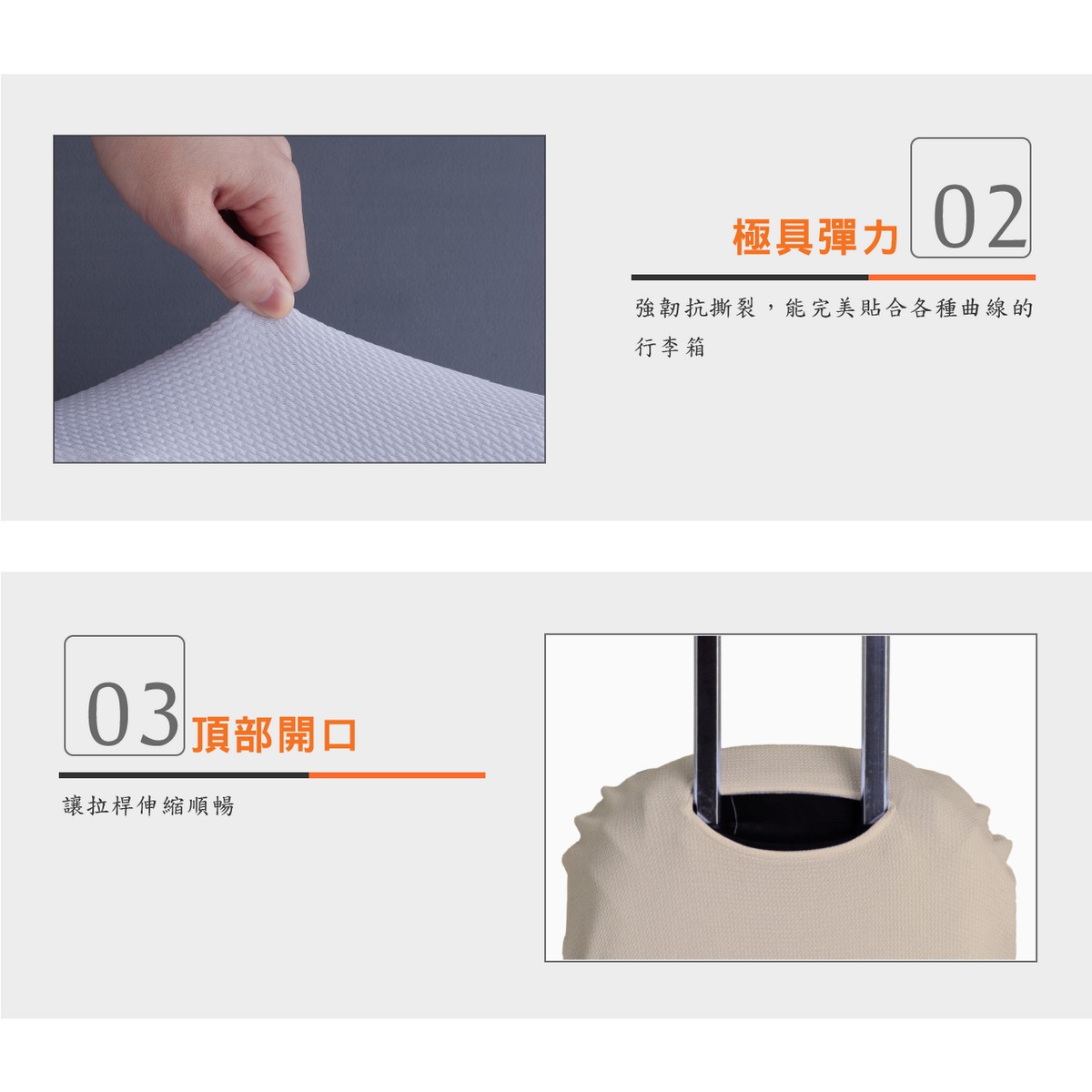 極具彈力 02

強韌抗撕裂，能完美貼合各種曲線的行李箱

03 頂部開口

讓拉桿伸縮順暢