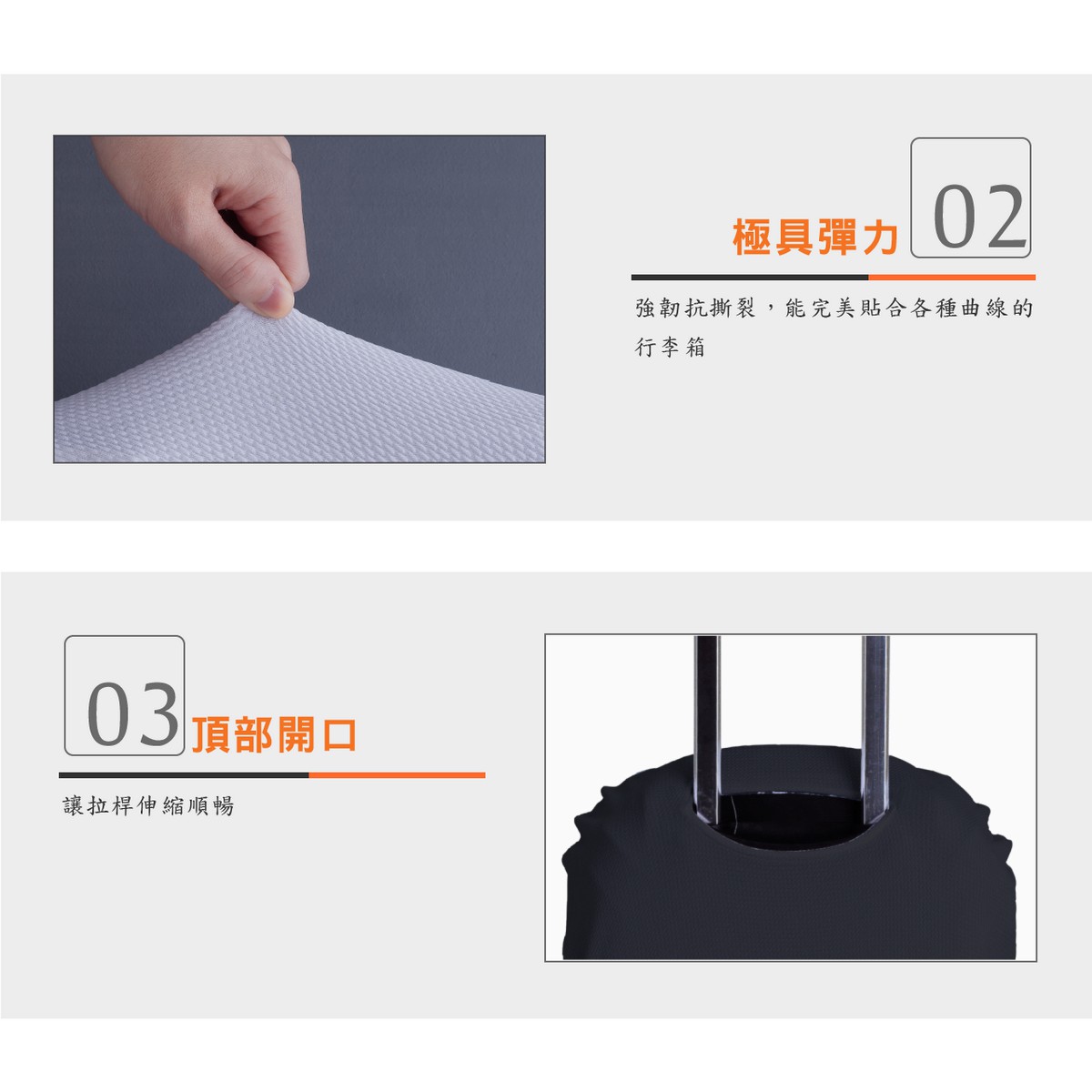 極具彈力 02

強韌抗撕裂，能完美貼合各種曲線的行李箱

03 頂部開口

讓拉桿伸縮順暢